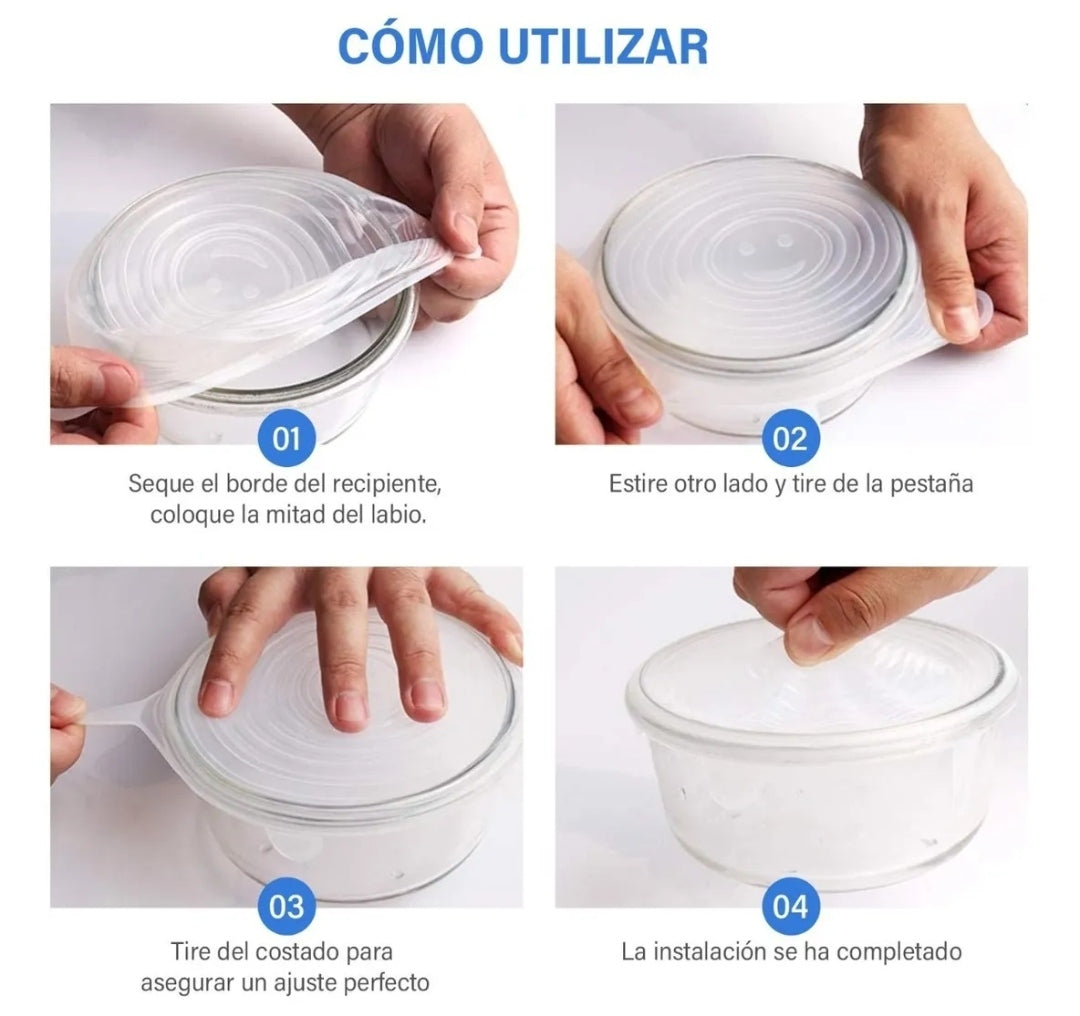 CÓMO UTILIZAR

01

Seque el borde del recipiente, coloque la mitad del labio.

02

Estire otro lado y tire de la pestaña

03

Tire del costado para asegurar un ajuste perfecto

04

La instalación se ha completado